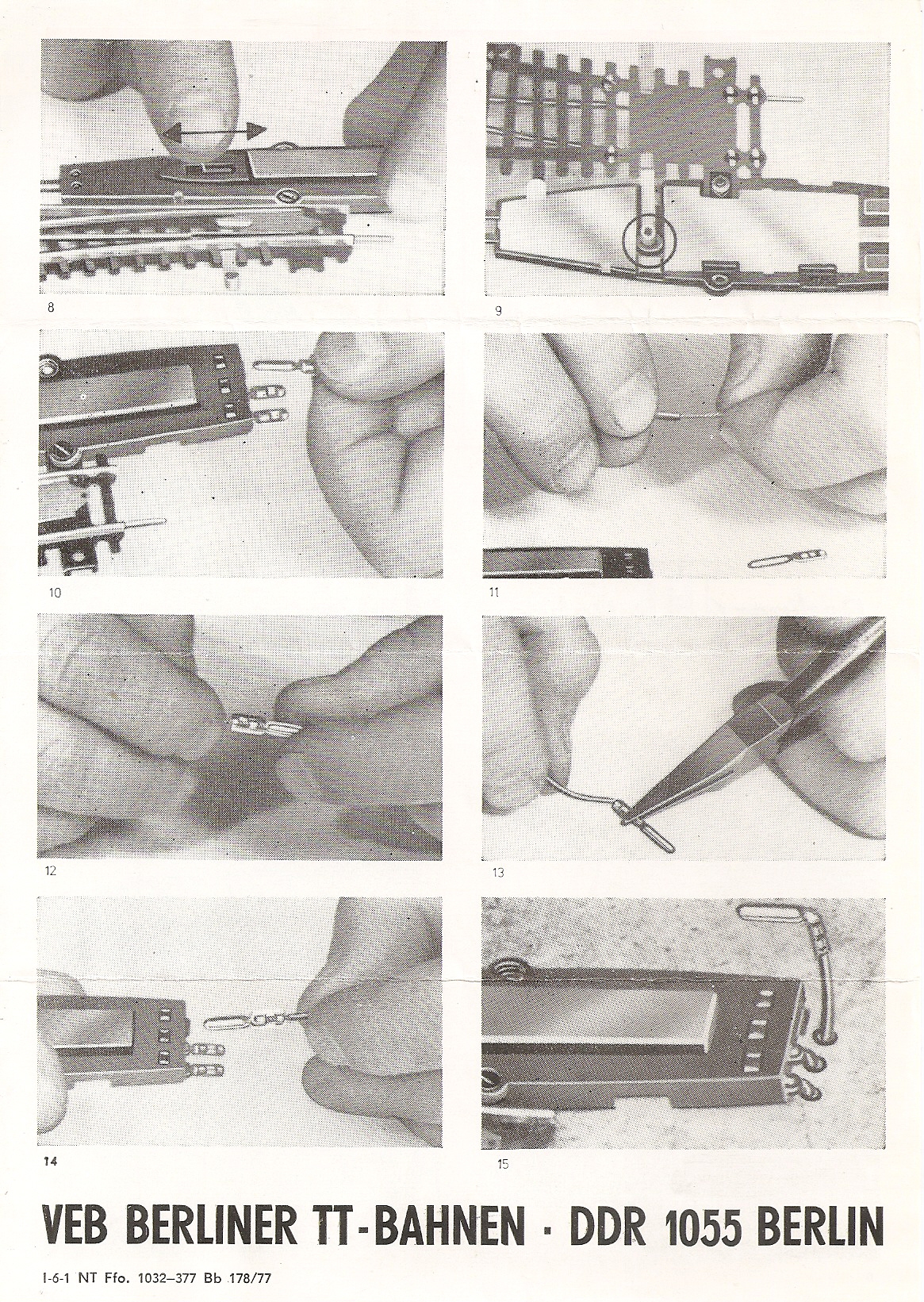 8

9

10

11

12

13

14

15

VEB BERLINER TT-BAHNEN · DDR 1055 BERLIN

I-6-1 NT Ffo. 1032–377 Bb 178/77