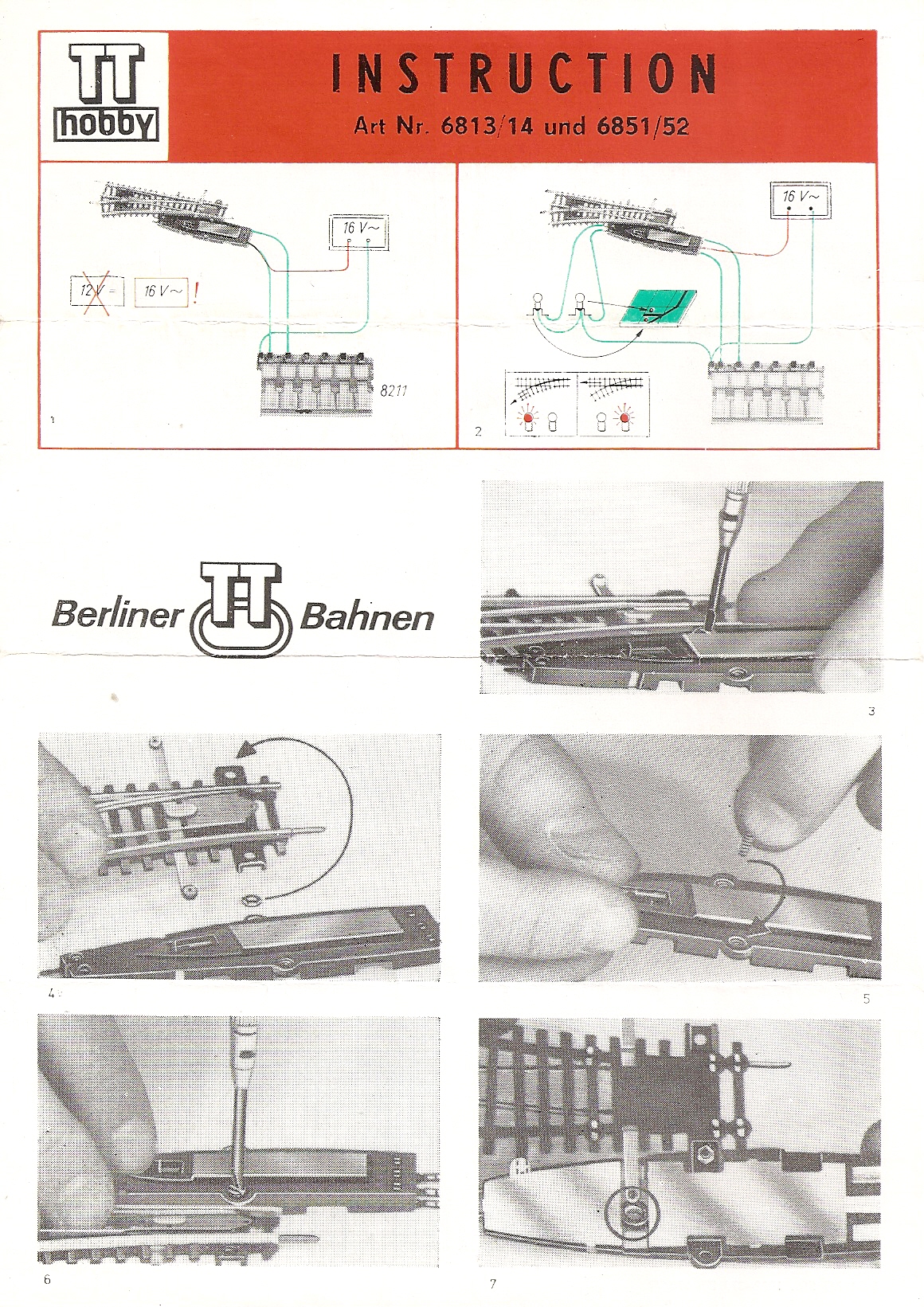 TT
hobby

INSTRUCTION
Art Nr. 6813/14 und 6851/52

16 V~
12 V =
16 V~ !
8211
1

16 V~
2

Berliner TT Bahnen

3

4

5

6

7